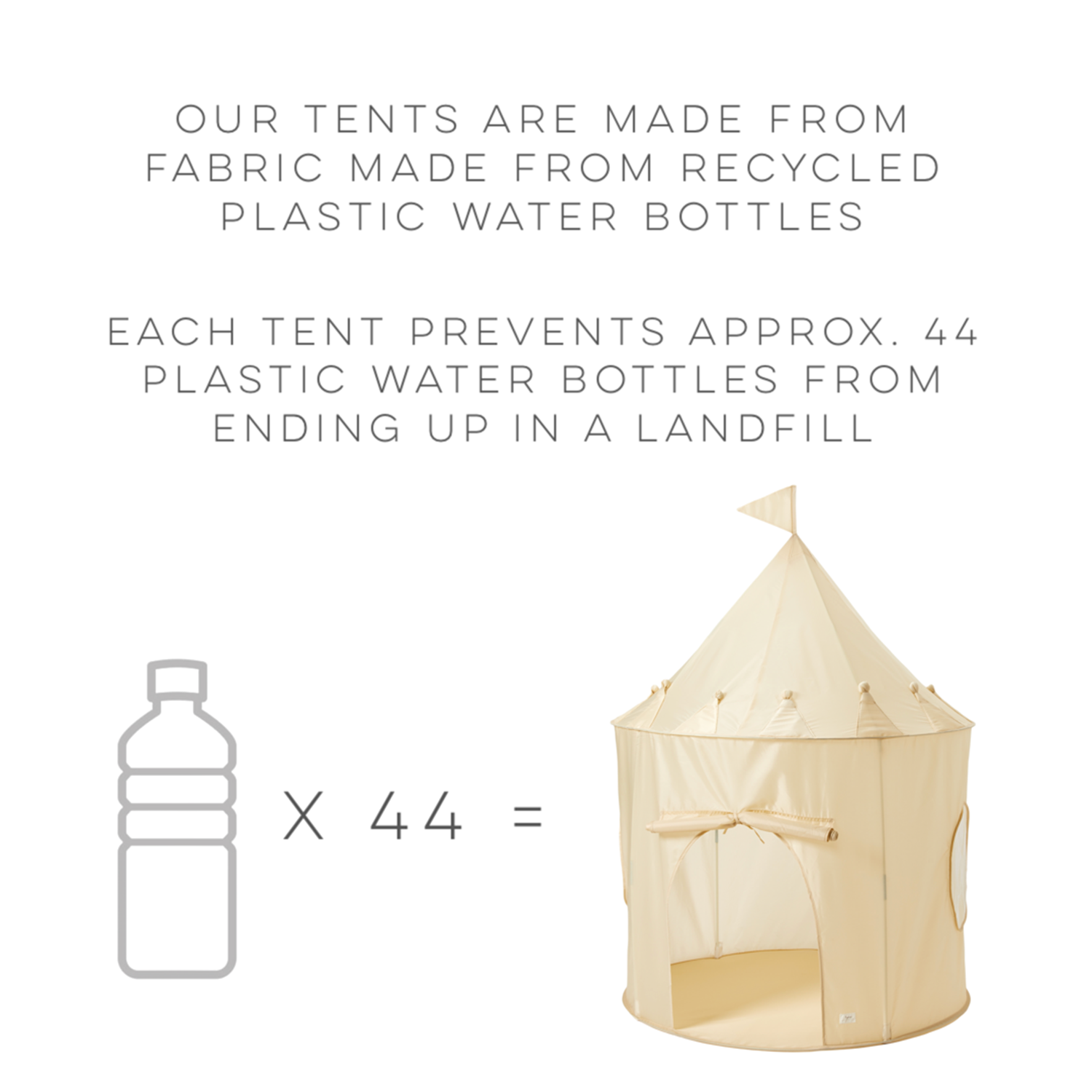 OUR TENTS ARE MADE FROM FABRIC MADE FROM RECYCLED PLASTIC WATER BOTTLES

EACH TENT PREVENTS APPROX. 44 PLASTIC WATER BOTTLES FROM ENDING UP IN A LANDFILL

X 44 =